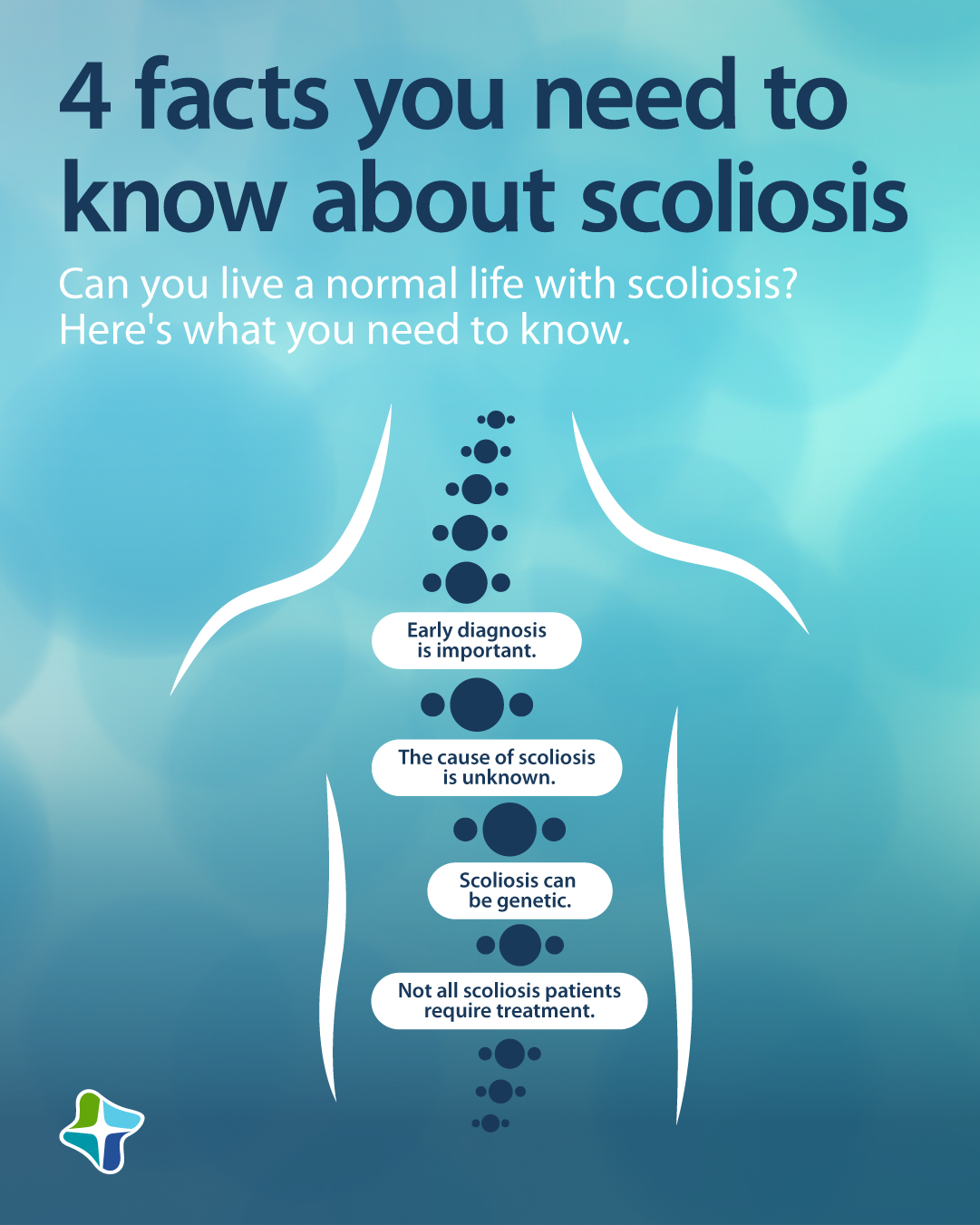 4 facts you need to know about scoliosis

Can you live a normal life with scoliosis? Here's what you need to know.

Early diagnosis is important.

The cause of scoliosis is unknown.

Scoliosis can be genetic.

Not all scoliosis patients require treatment.