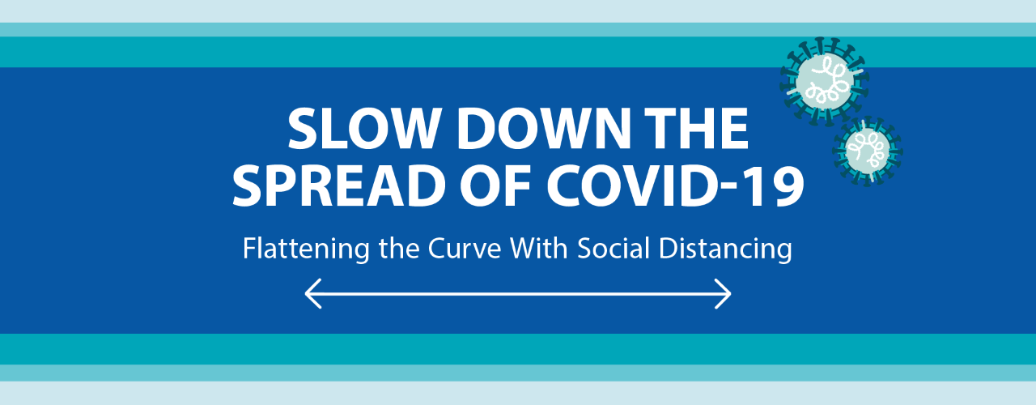 SLOW DOWN THE SPREAD OF COVID-19

Flattening the Curve With Social Distancing