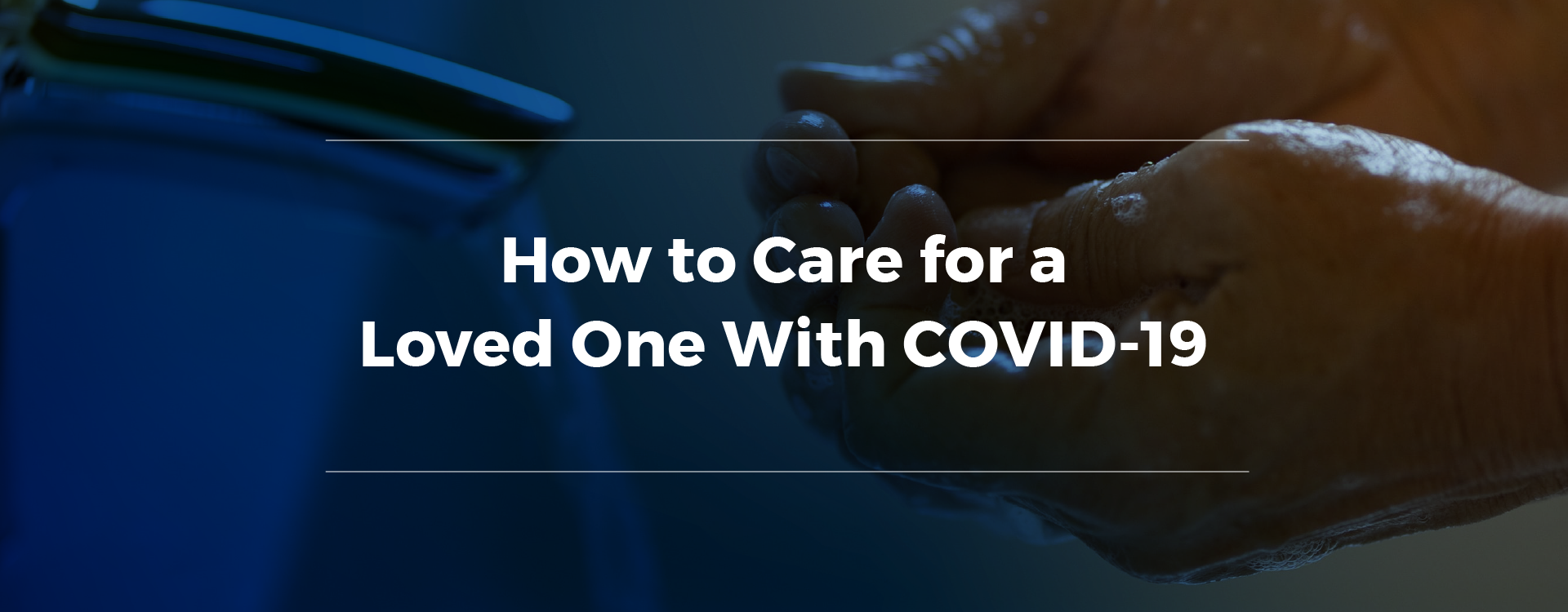 How to Care for a Loved One With COVID-19