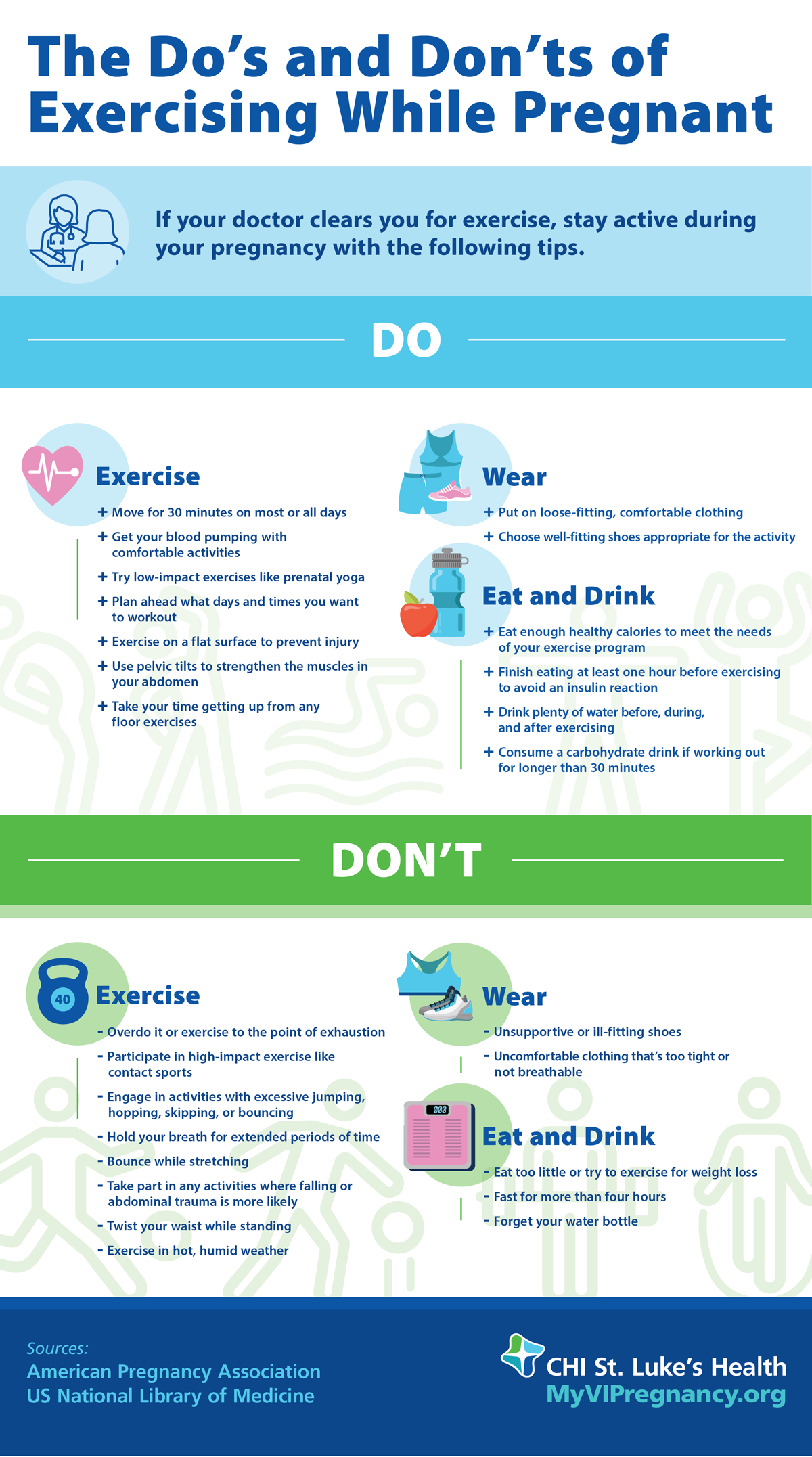 The Do's and Don'ts of Exercising While Pregnant

If your doctor clears you for exercise, stay active during your pregnancy with the following tips.

DO

Exercise
+ Move for 30 minutes on most or all days
+ Get your blood pumping with comfortable activities
+ Try low-impact exercises like prenatal yoga
+ Plan ahead what days and times you want to workout
+ Exercise on a flat surface to prevent injury
+ Use pelvic tilts to strengthen the muscles in your abdomen
+ Take your time getting up from any floor exercises

Wear
+ Put on loose-fitting, comfortable clothing
+ Choose well-fitting shoes appropriate for the activity

Eat and Drink
+ Eat enough healthy calories to meet the needs of your exercise program
+ Finish eating at least one hour before exercising to avoid an insulin reaction
+ Drink plenty of water before, during, and after exercising
+ Consume a carbohydrate drink if working out for longer than 30 minutes

DON'T

40

Exercise
- Overdo it or exercise to the point of exhaustion
- Participate in high-impact exercise like contact sports
- Engage in activities with excessive jumping, hopping, skipping, or bouncing
- Hold your breath for extended periods of time
- Bounce while stretching
- Take part in any activities where falling or abdominal trauma is more likely
- Twist your waist while standing
- Exercise in hot, humid weather

Wear
- Unsupportive or ill-fitting shoes
- Uncomfortable clothing that's too tight or not breathable

000

Eat and Drink
- Eat too little or try to exercise for weight loss
- Fast for more than four hours
- Forget your water bottle

Sources:
American Pregnancy Association
US National Library of Medicine

CHI St. Luke's Health
MyVIPregnancy.org