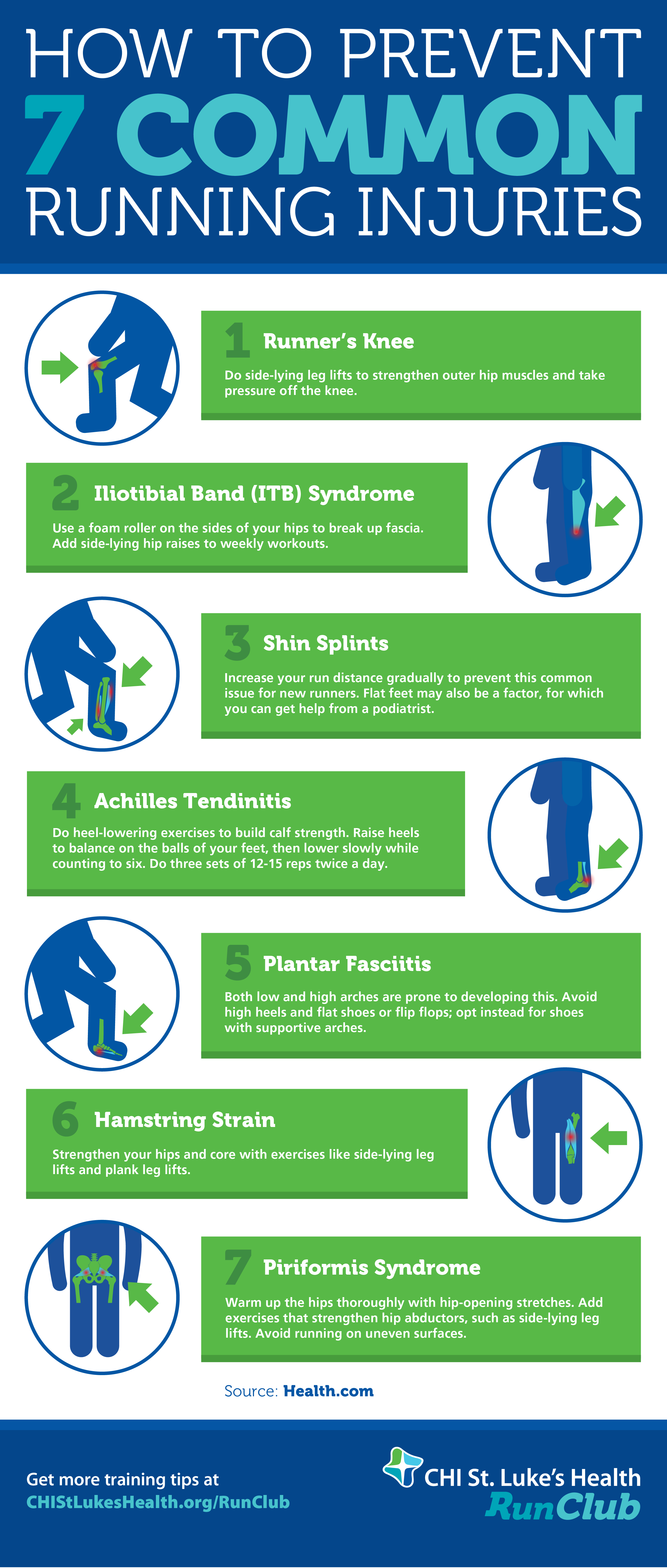 HOW TO PREVENT
7 COMMON
RUNNING INJURIES

1 Runner's Knee
Do side-lying leg lifts to strengthen outer hip muscles and take pressure off the knee.

2 Iliotibial Band (ITB) Syndrome
Use a foam roller on the sides of your hips to break up fascia. Add side-lying hip raises to weekly workouts.

3 Shin Splints
Increase your run distance gradually to prevent this common issue for new runners. Flat feet may also be a factor, for which you can get help from a podiatrist.

4 Achilles Tendinitis
Do heel-lowering exercises to build calf strength. Raise heels to balance on the balls of your feet, then lower slowly while counting to six. Do three sets of 12-15 reps twice a day.

5 Plantar Fasciitis
Both low and high arches are prone to developing this. Avoid high heels and flat shoes or flip flops; opt instead for shoes with supportive arches.

6 Hamstring Strain
Strengthen your hips and core with exercises like side-lying leg lifts and plank leg lifts.

7 Piriformis Syndrome
Warm up the hips thoroughly with hip-opening stretches. Add exercises that strengthen hip abductors, such as side-lying leg lifts. Avoid running on uneven surfaces.

Source: Health.com

Get more training tips at
CHIStLukesHealth.org/RunClub

CHI St. Luke's Health
RunClub